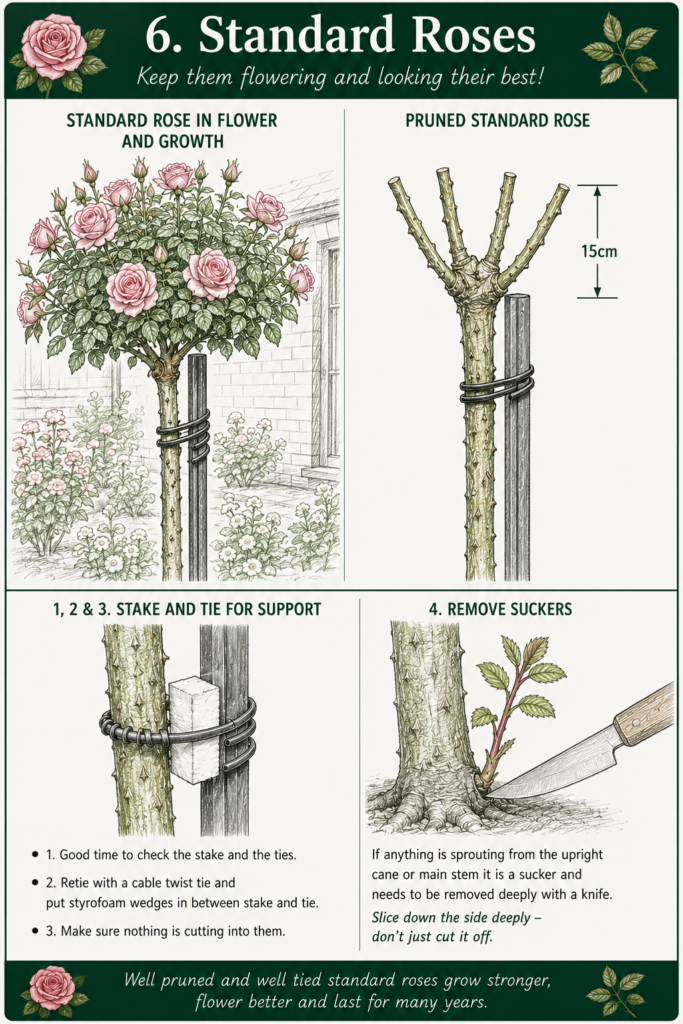 6. Standard Roses

Keep them flowering and looking their best!

STANDARD ROSE IN FLOWER AND GROWTH

PRUNED STANDARD ROSE

15cm

1, 2 & 3. STAKE AND TIE FOR SUPPORT

- 1. Good time to check the stake and the ties.
- 2. Retie with a cable twist tie and put styrofoam wedges in between stake and tie.
- 3. Make sure nothing is cutting into them.

4. REMOVE SUCKERS

If anything is sprouting from the upright cane or main stem it is a sucker and needs to be removed deeply with a knife.

Slice down the side deeply – don't just cut it off.

Well pruned and well tied standard roses grow stronger, flower better and last for many years.